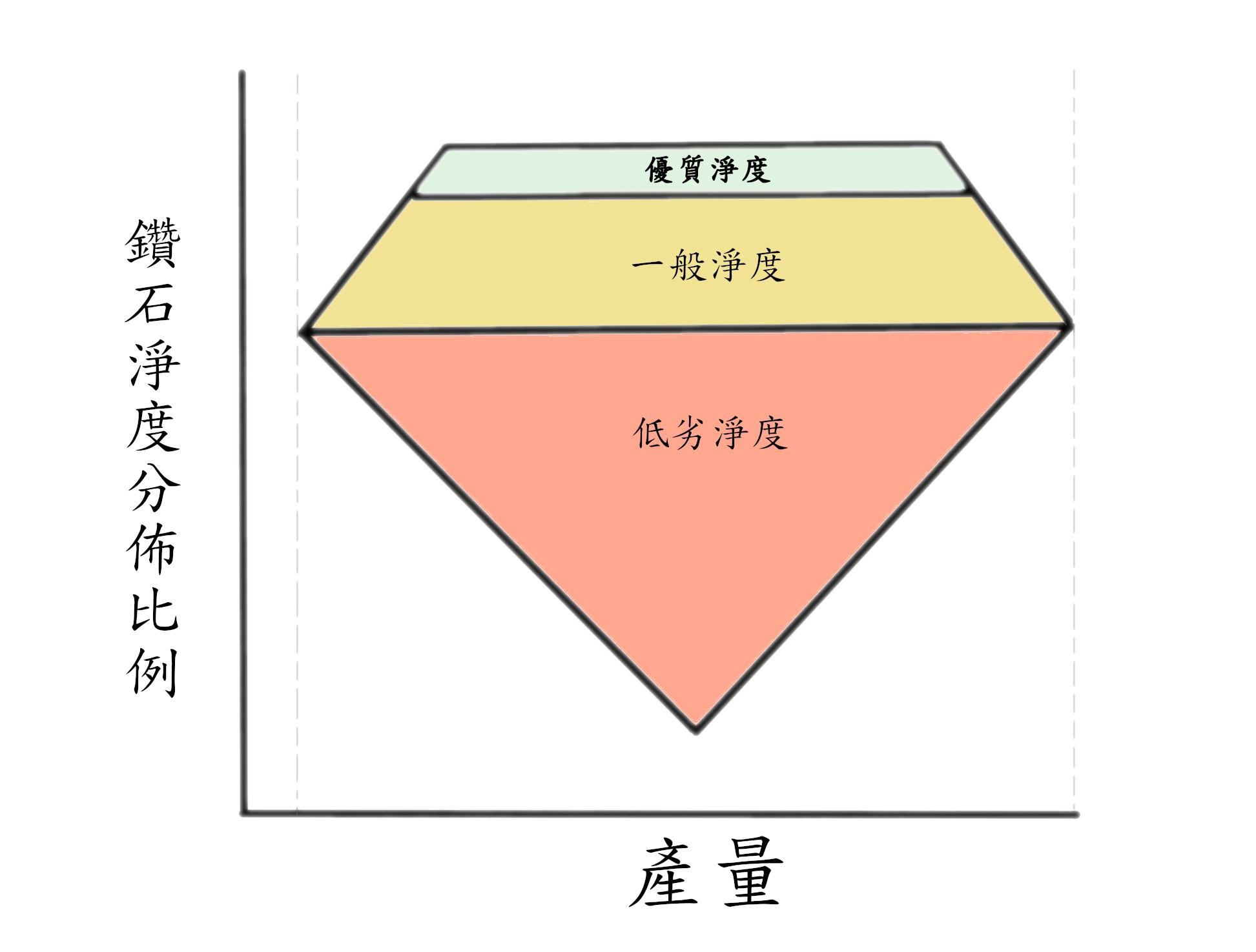 鑽石淨度分佈比例

優質淨度

一般淨度

低劣淨度

產量